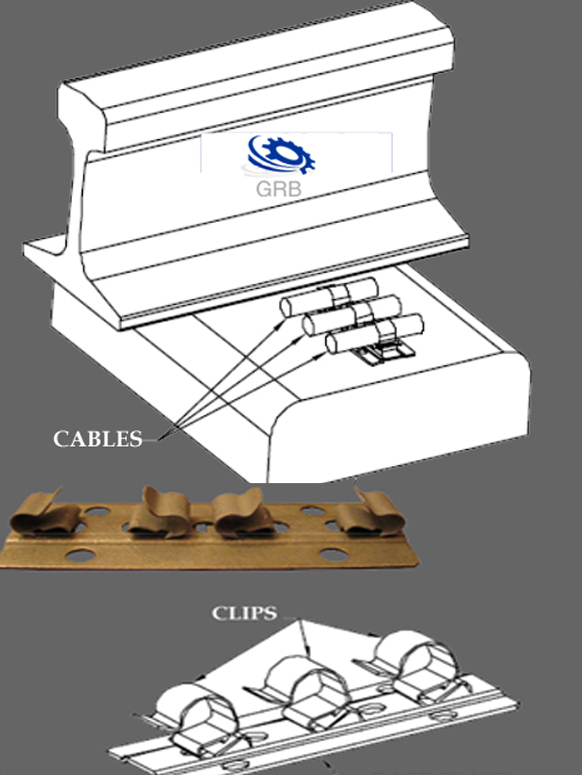 GRB

CABLES

CLIPS